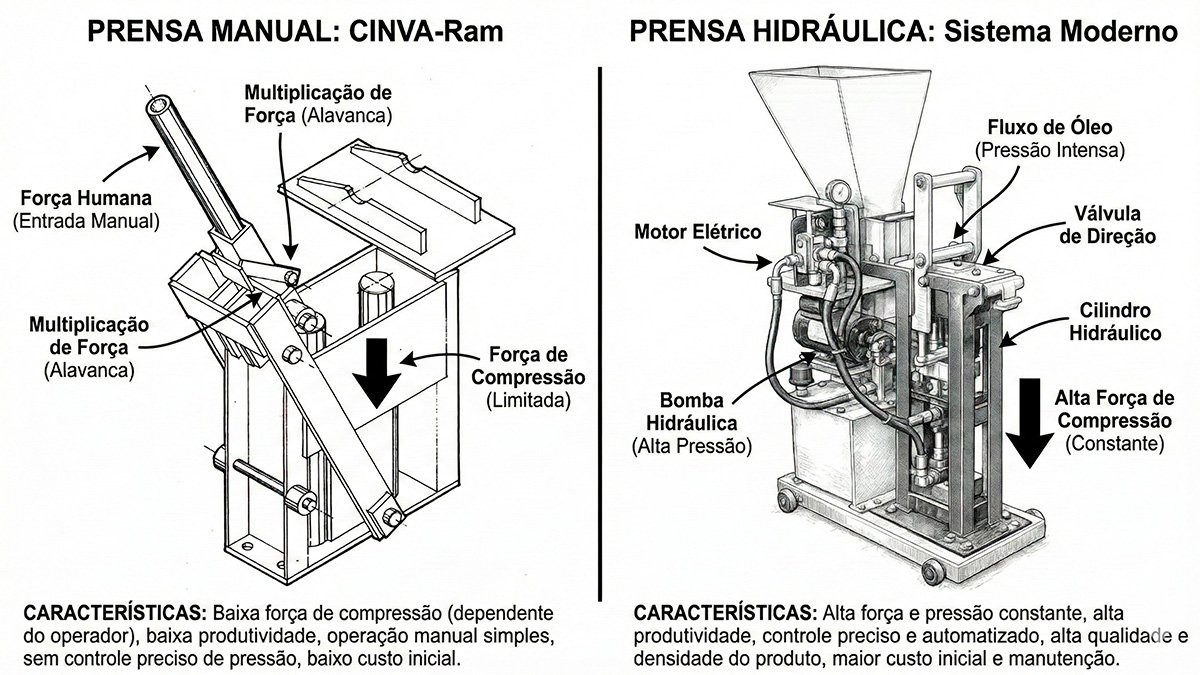 PRENSA MANUAL: CINVA-Ram

Multiplicação de Força (Alavanca)

Força Humana (Entrada Manual)

Multiplicação de Força (Alavanca)

Força de Compressão (Limitada)

CARACTERÍSTICAS: Baixa força de compressão (dependente do operador), baixa produtividade, operação manual simples, sem controle preciso de pressão, baixo custo inicial.

PRENSA HIDRÁULICA: Sistema Moderno

Fluxo de Óleo (Pressão Intensa)

Motor Elétrico

Válvula de Direção

Cilindro Hidráulico

Bomba Hidráulica (Alta Pressão)

Alta Força de Compressão (Constante)

CARACTERÍSTICAS: Alta força e pressão constante, alta produtividade, controle preciso e automatizado, alta qualidade e densidade do produto, maior custo inicial e manutenção.